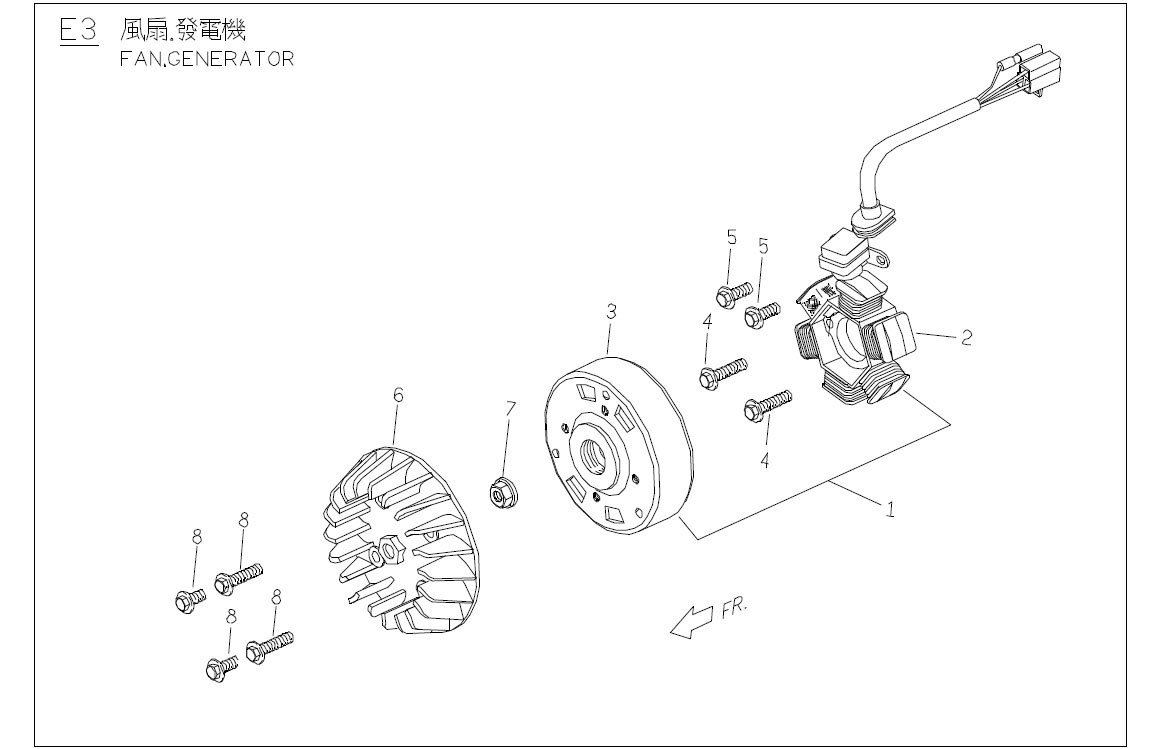 E3 風扇.發電機
FAN.GENERATOR

5
5
3
4
2
6
7
4
1
8
8
8
8
FR.